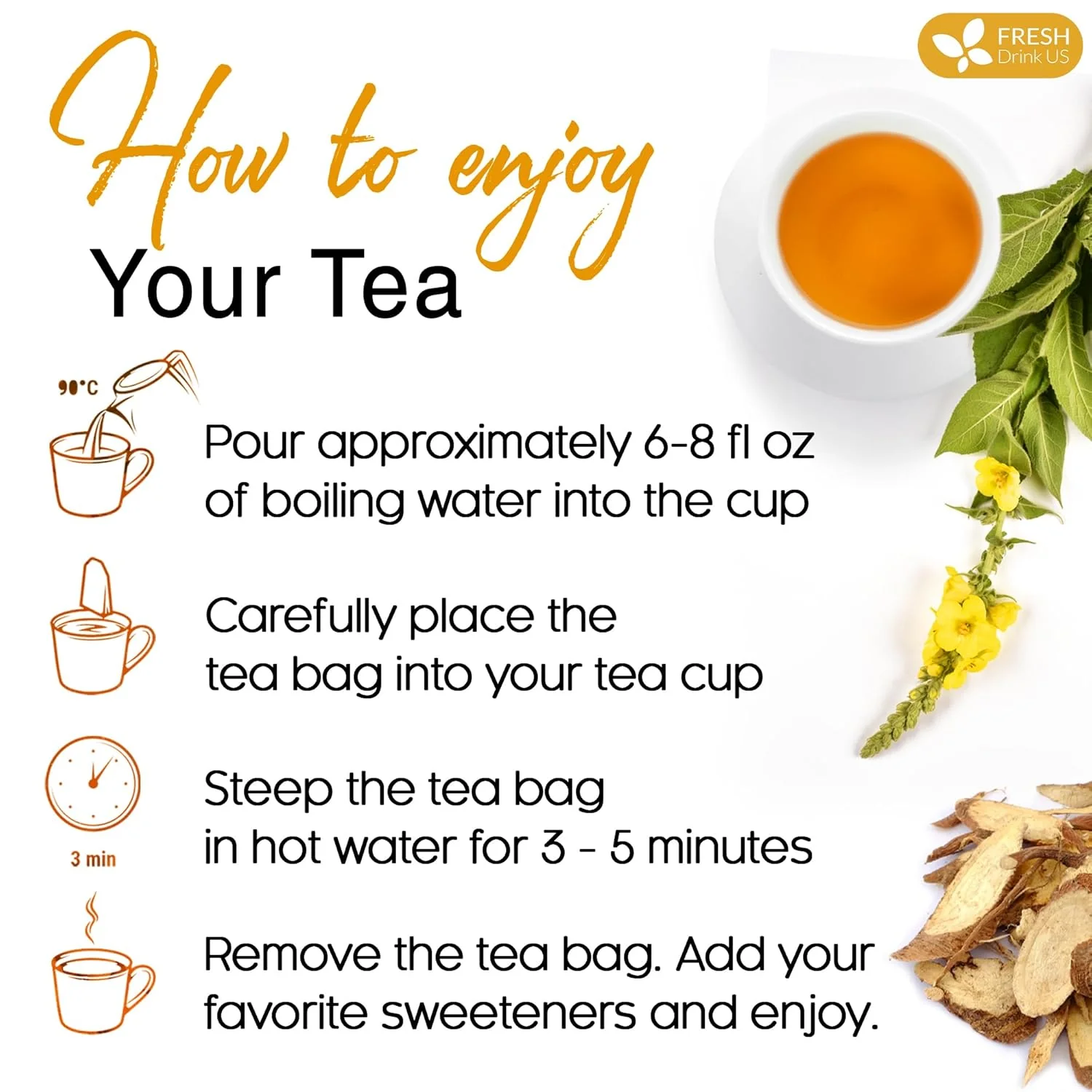 FRESH
Drink US

How to enjoy
Your Tea

90°C

Pour approximately 6-8 fl oz of boiling water into the cup

Carefully place the tea bag into your tea cup

3 min

Steep the tea bag in hot water for 3 - 5 minutes

Remove the tea bag. Add your favorite sweeteners and enjoy.