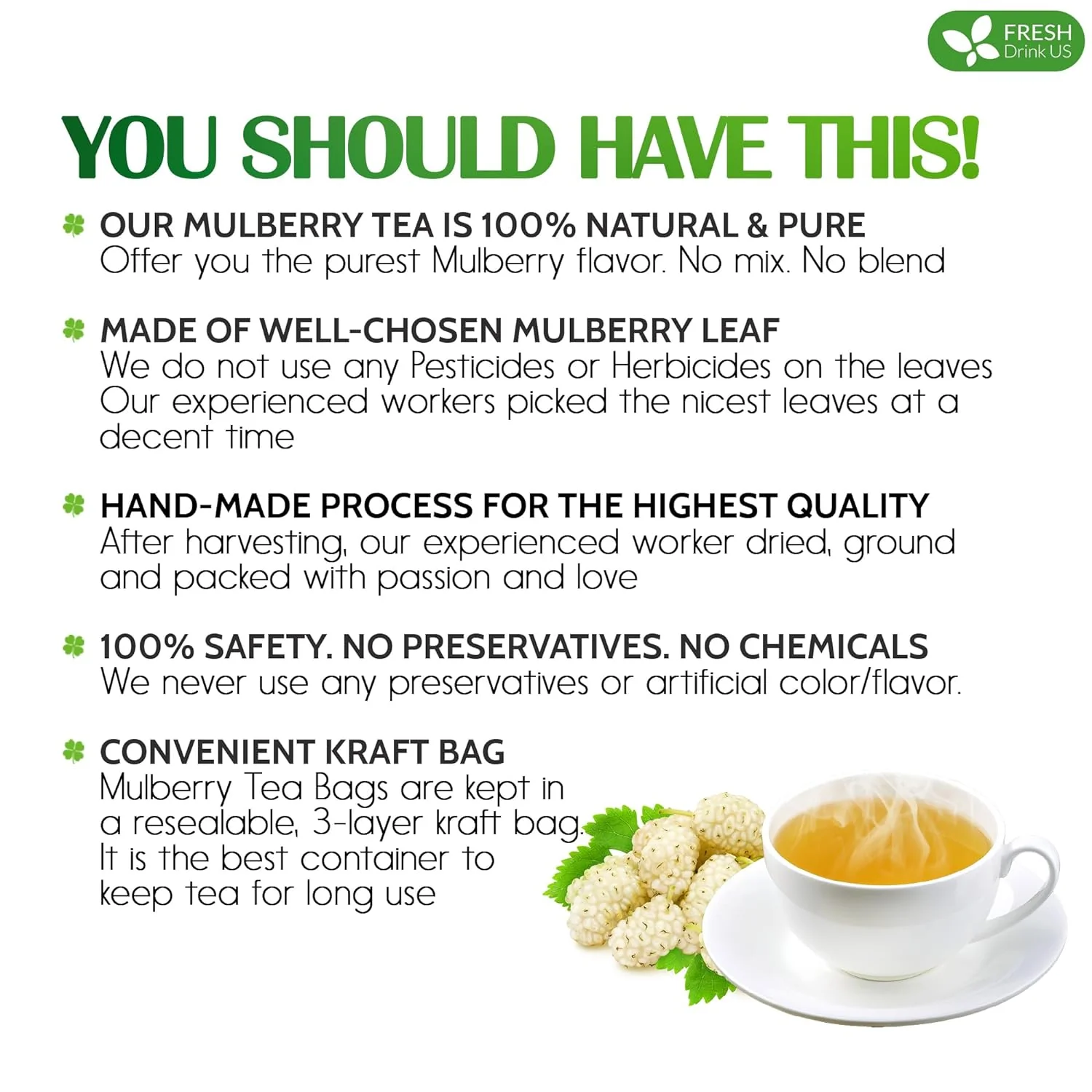 FRESH
Drink US

YOU SHOULD HAVE THIS!

OUR MULBERRY TEA IS 100% NATURAL & PURE
Offer you the purest Mulberry flavor. No mix. No blend

MADE OF WELL-CHOSEN MULBERRY LEAF
We do not use any Pesticides or Herbicides on the leaves
Our experienced workers picked the nicest leaves at a decent time

HAND-MADE PROCESS FOR THE HIGHEST QUALITY
After harvesting, our experienced worker dried, ground and packed with passion and love

100% SAFETY. NO PRESERVATIVES. NO CHEMICALS
We never use any preservatives or artificial color/flavor.

CONVENIENT KRAFT BAG
Mulberry Tea Bags are kept in a resealable, 3-layer kraft bag. It is the best container to keep tea for long use