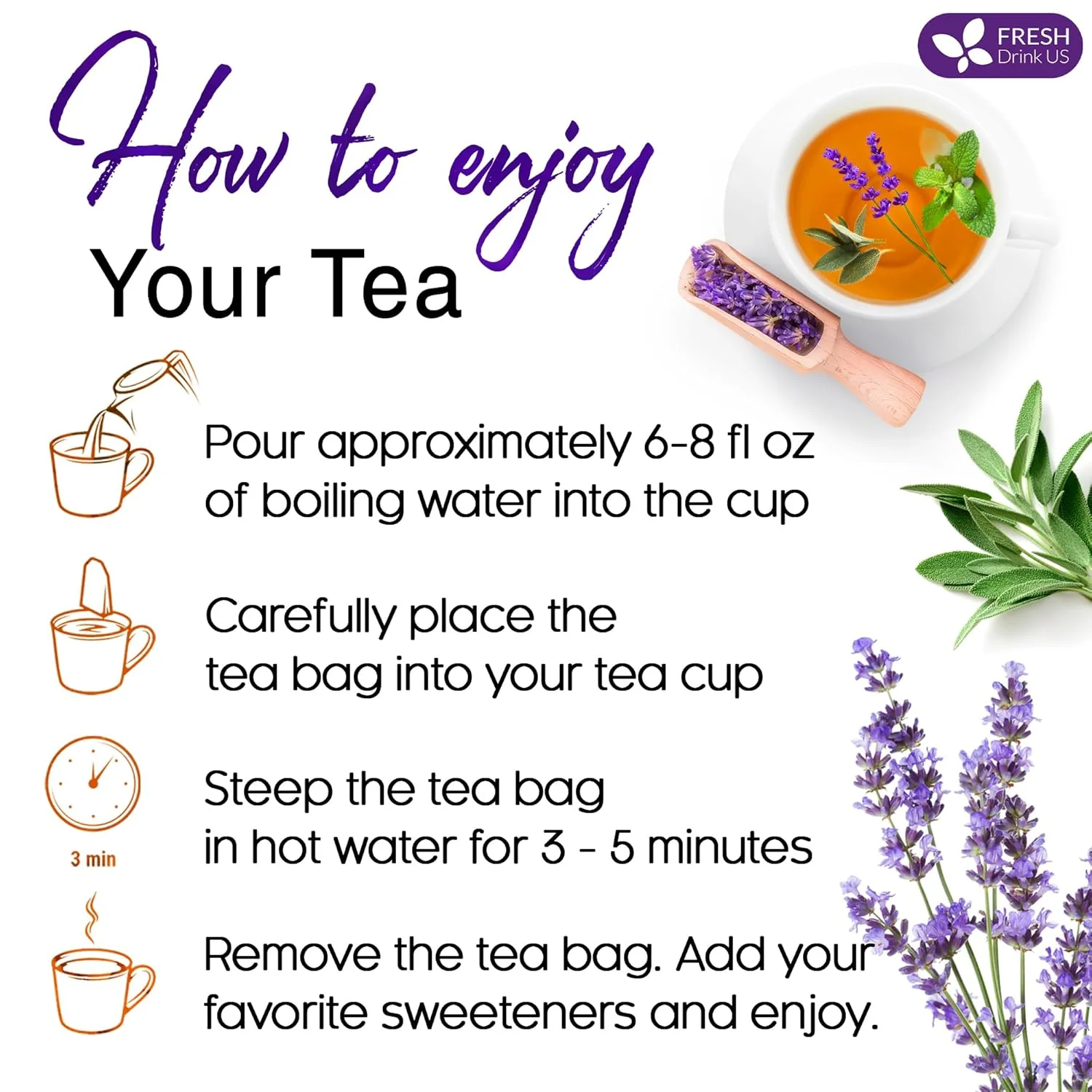 FRESH
Drink US

How to enjoy
Your Tea

Pour approximately 6-8 fl oz of boiling water into the cup

Carefully place the tea bag into your tea cup

3 min

Steep the tea bag in hot water for 3 - 5 minutes

Remove the tea bag. Add your favorite sweeteners and enjoy.