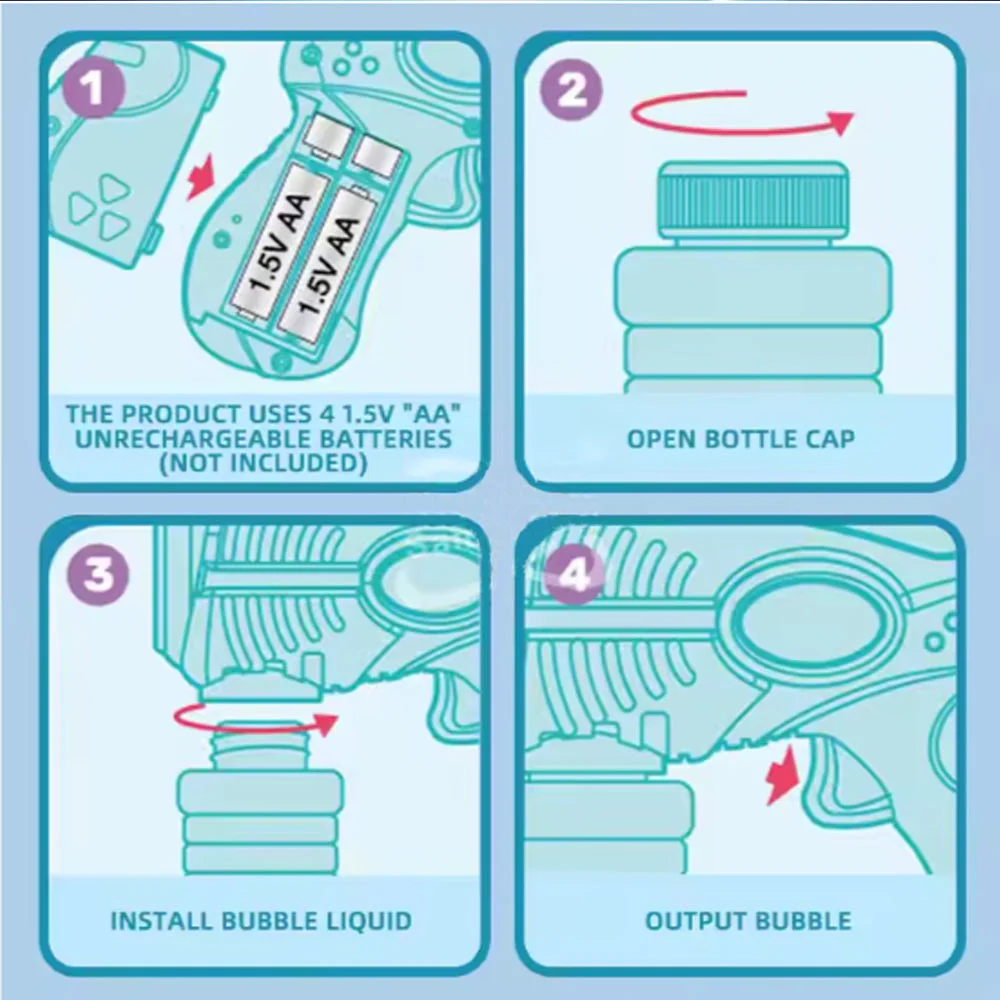 1

1.5V AA

1.5V AA

THE PRODUCT USES 4 1.5V "AA" UNRECHARGEABLE BATTERIES (NOT INCLUDED)

2

OPEN BOTTLE CAP

3

INSTALL BUBBLE LIQUID

4

OUTPUT BUBBLE