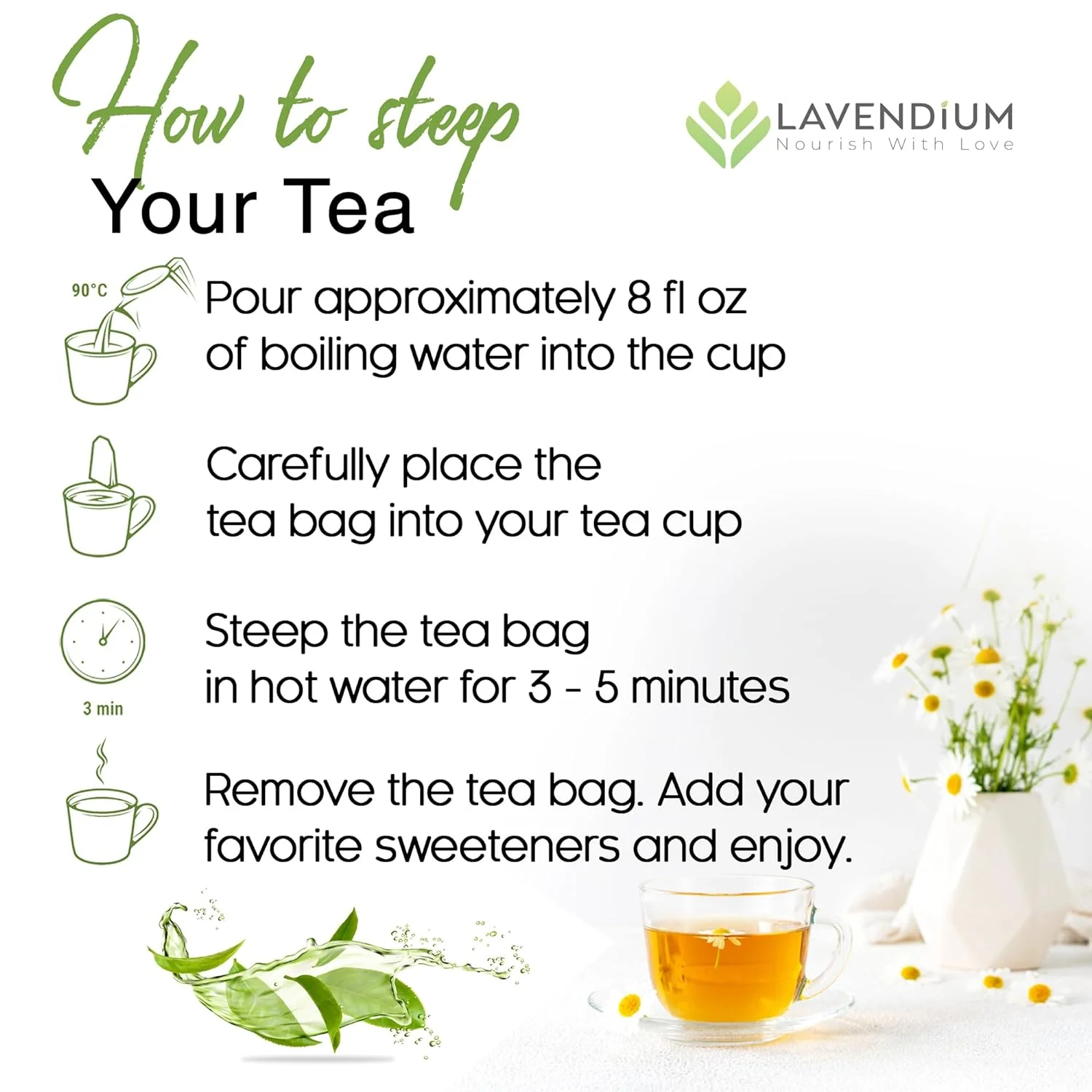 How to steep
Your Tea

LAVENDIUM
Nourish With Love

90°C
Pour approximately 8 fl oz of boiling water into the cup

Carefully place the tea bag into your tea cup

3 min
Steep the tea bag in hot water for 3 - 5 minutes

Remove the tea bag. Add your favorite sweeteners and enjoy.